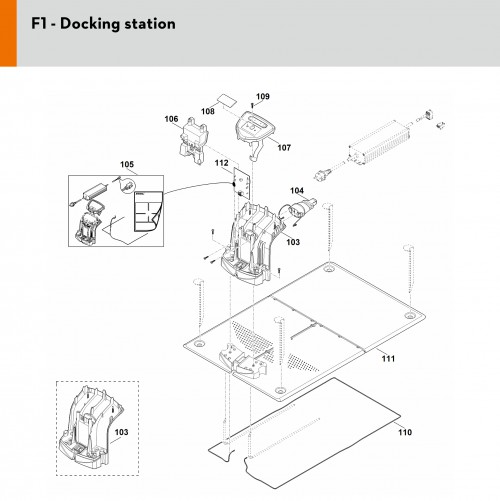 F1 - Docking station

109
108
106
107
105
112
104
103
111
103
110